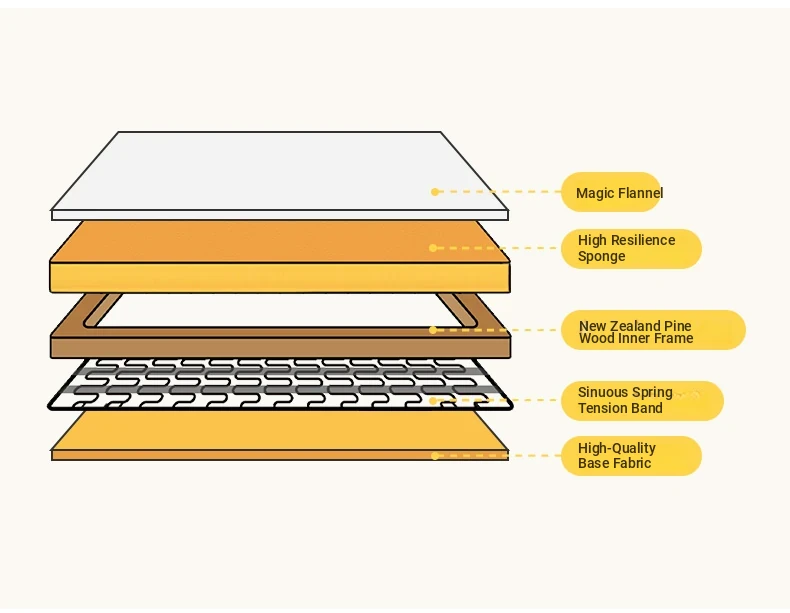 Magic Flannel

High Resilience Sponge

New Zealand Pine Wood Inner Frame

Sinuous Spring Tension Band

High-Quality Base Fabric