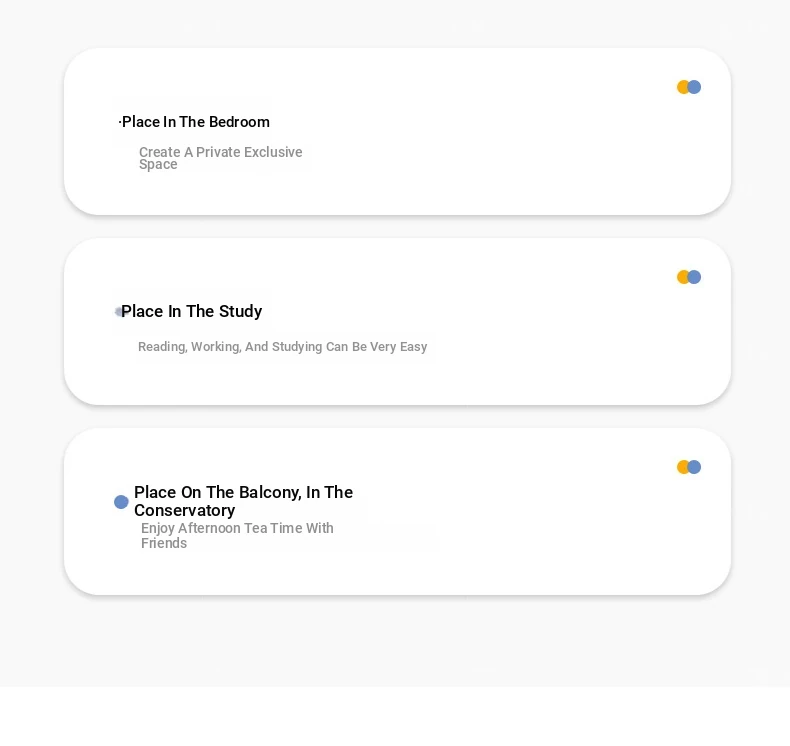 ·Place In The Bedroom

Create A Private Exclusive Space

Place In The Study

Reading, Working, And Studying Can Be Very Easy

Place On The Balcony, In The Conservatory

Enjoy Afternoon Tea Time With Friends