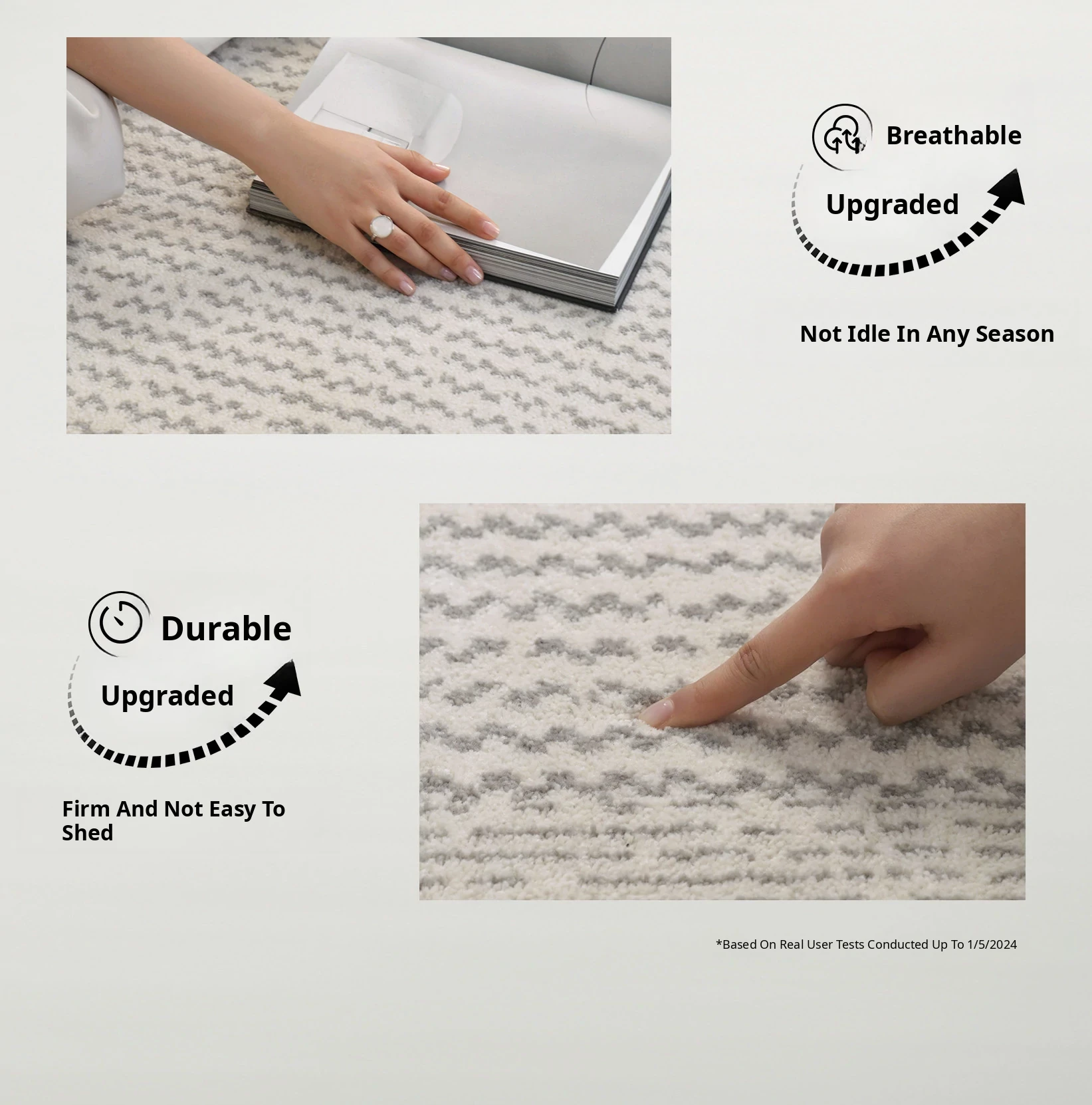 Breathable

Upgraded

Not Idle In Any Season

Durable

Upgraded

Firm And Not Easy To Shed

*Based On Real User Tests Conducted Up To 1/5/2024