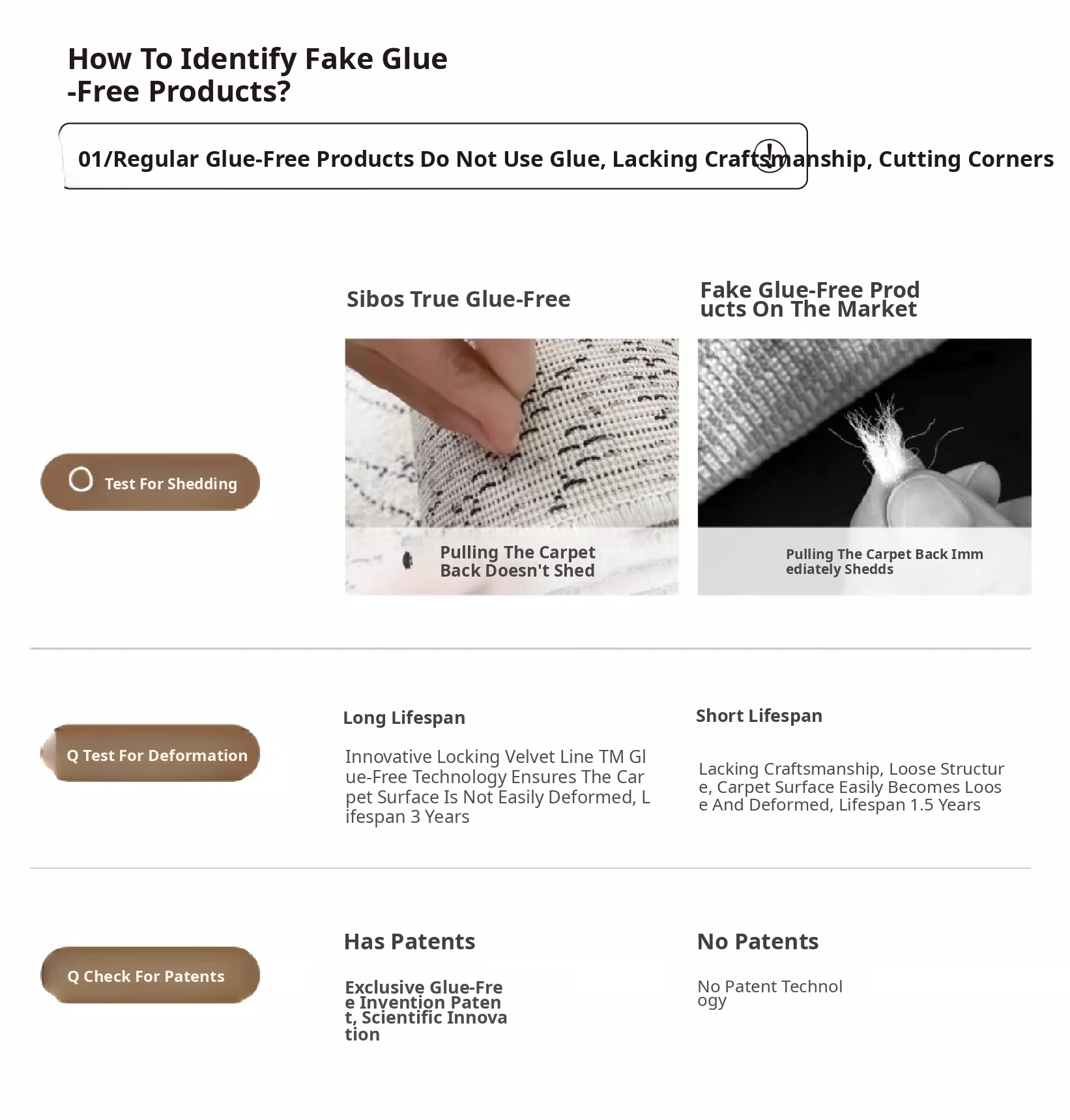 How To Identify Fake Glue-Free Products?

01/Regular Glue-Free Products Do Not Use Glue, Lacking Craftsmanship, Cutting Corners

Sibos True Glue-Free

Fake Glue-Free Products On The Market

Test For Shedding

Pulling The Carpet Back Doesn't Shed

Pulling The Carpet Back Immediately Shedds

Q Test For Deformation

Long Lifespan

Innovative Locking Velvet Line TM Glue-Free Technology Ensures The Carpet Surface Is Not Easily Deformed, Lifespan 3 Years

Short Lifespan

Lacking Craftsmanship, Loose Structure, Carpet Surface Easily Becomes Loose And Deformed, Lifespan 1.5 Years

Q Check For Patents

Has Patents

Exclusive Glue-Free Invention Patent, Scientific Innovation

No Patents

No Patent Technology