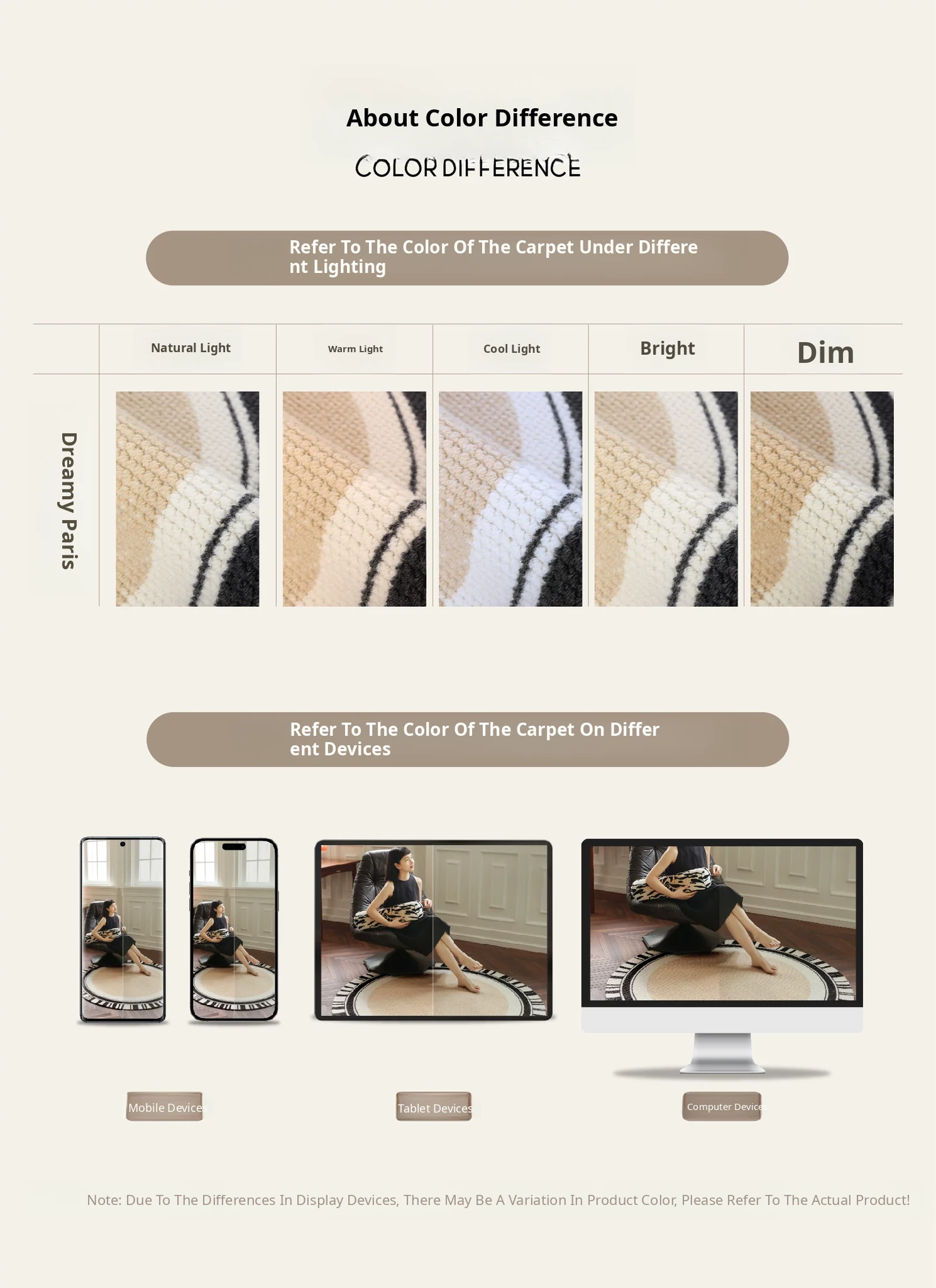 About Color Difference

COLOR DIFFERENCE

Refer To The Color Of The Carpet Under Different Lighting

| | Natural Light | Warm Light | Cool Light | Bright | Dim |
|---|---|---|---|---|---|
| Dreamy Paris | | | | | |

Refer To The Color Of The Carpet On Different Devices

Mobile Device

Tablet Devices

Computer Device

Note: Due To The Differences In Display Devices, There May Be A Variation In Product Color, Please Refer To The Actual Product!