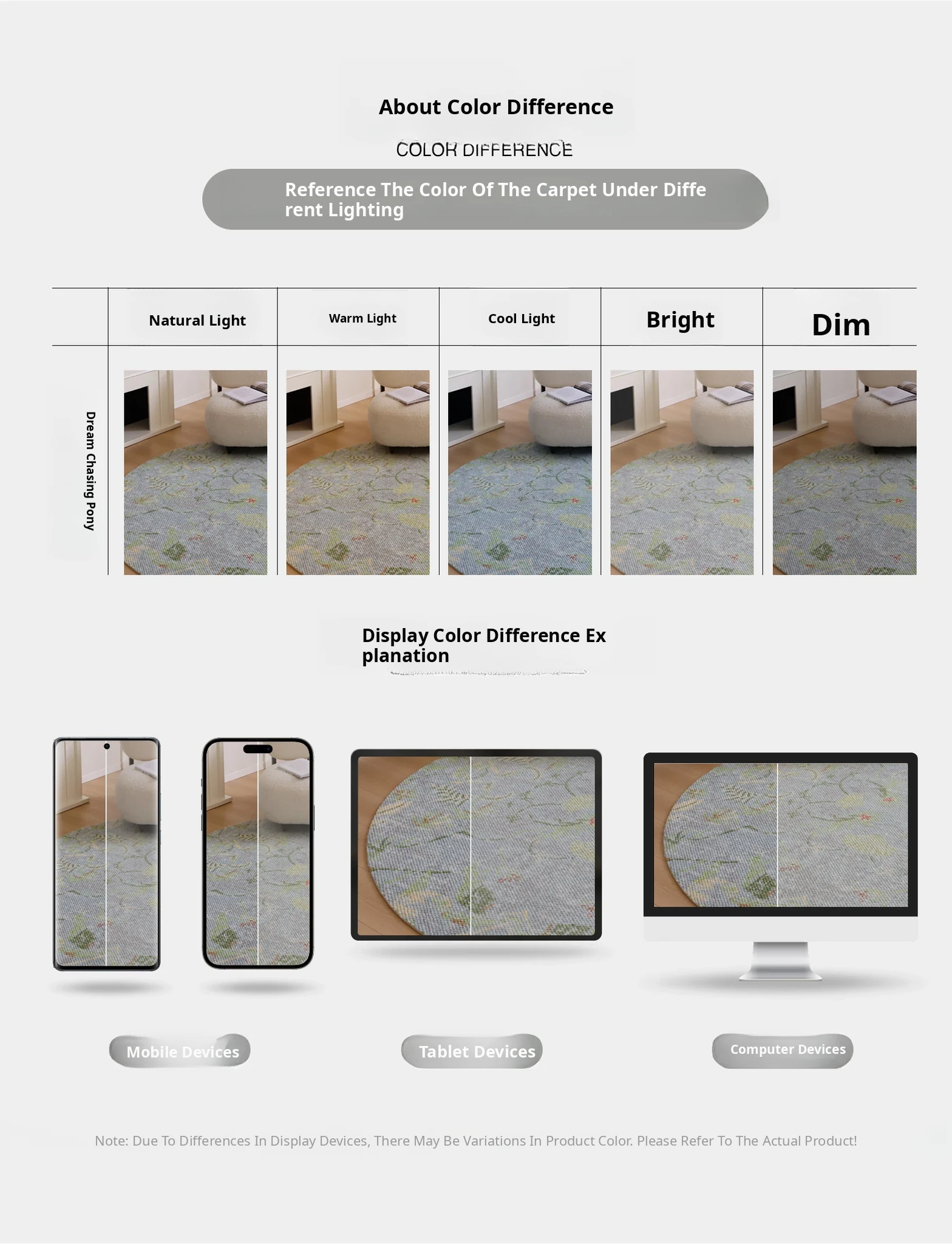 About Color Difference

COLOR DIFFERENCE

Reference The Color Of The Carpet Under Different Lighting

| | Natural Light | Warm Light | Cool Light | Bright | Dim |
|---|---|---|---|---|---|
| Dream Chasing Pony | | | | | |

Display Color Difference Explanation

Mobile Devices

Tablet Devices

Computer Devices

Note: Due To Differences In Display Devices, There May Be Variations In Product Color. Please Refer To The Actual Product!