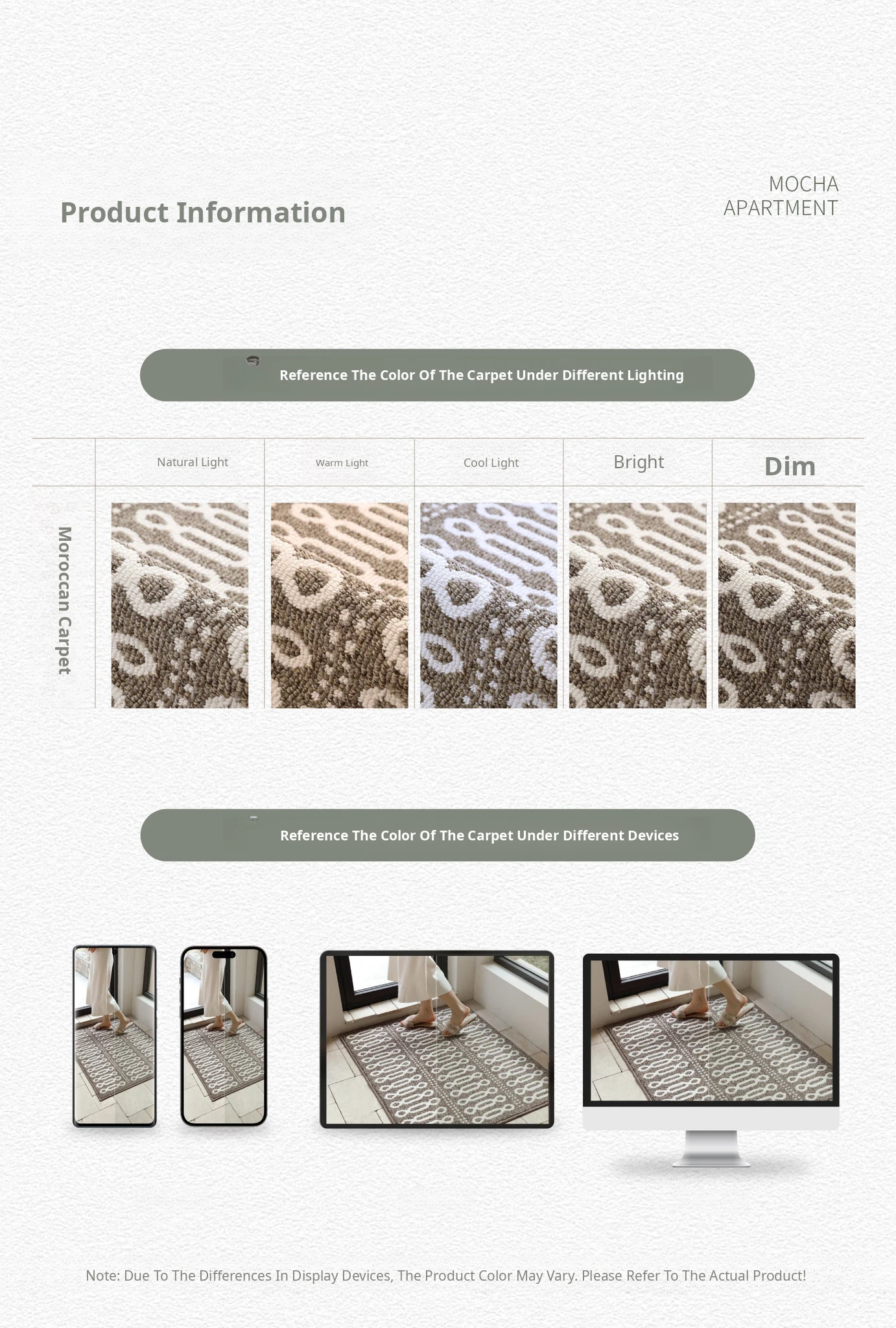 Product Information

MOCHA
APARTMENT

Reference The Color Of The Carpet Under Different Lighting

| | Natural Light | Warm Light | Cool Light | Bright | Dim |
|---|---|---|---|---|---|
| Moroccan Carpet | | | | | |

Reference The Color Of The Carpet Under Different Devices

Note: Due To The Differences In Display Devices, The Product Color May Vary. Please Refer To The Actual Product!