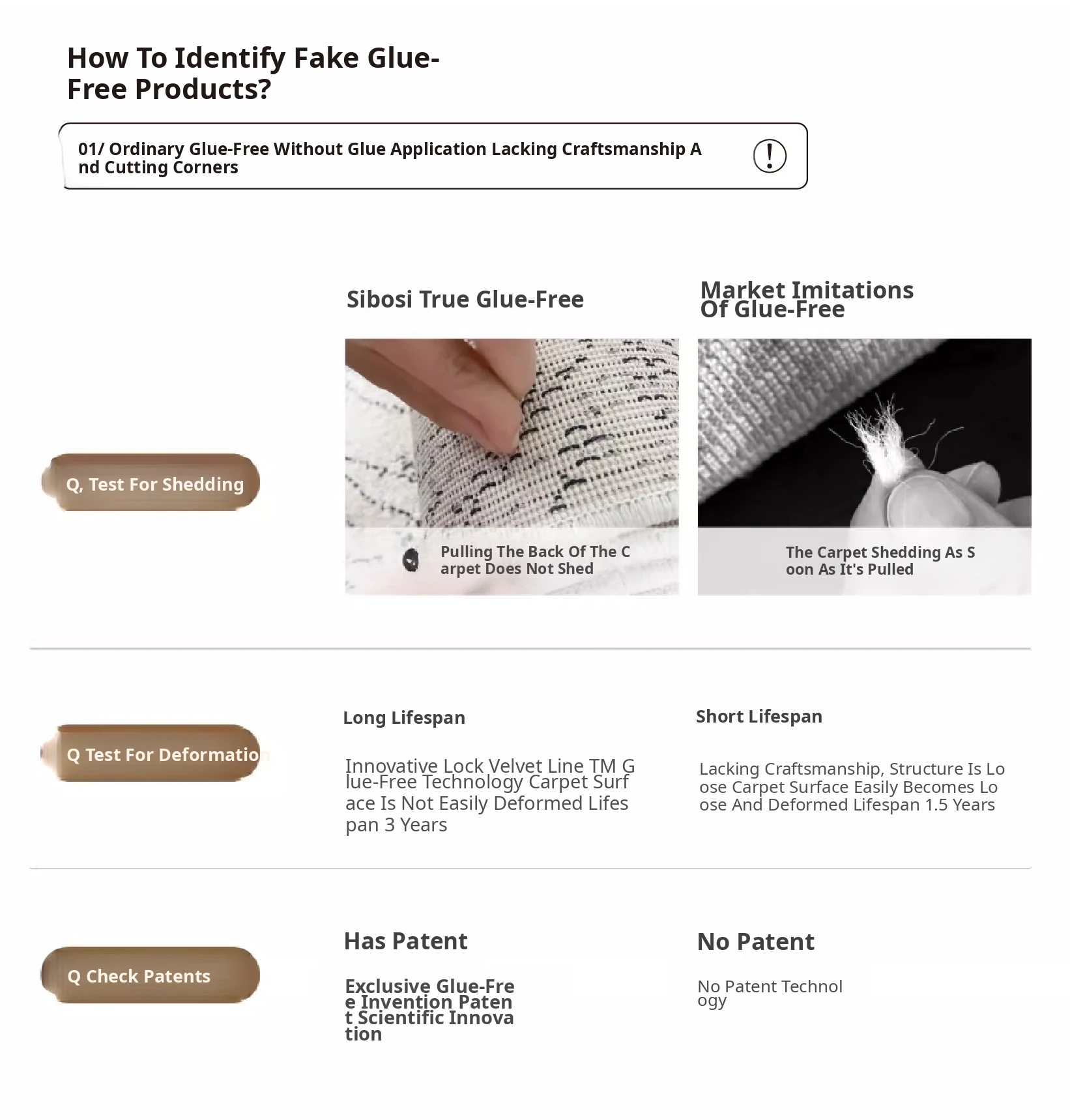 How To Identify Fake Glue-Free Products?

01/ Ordinary Glue-Free Without Glue Application Lacking Craftsmanship And Cutting Corners

Sibosi True Glue-Free

Market Imitations Of Glue-Free

Q, Test For Shedding

Pulling The Back Of The Carpet Does Not Shed

The Carpet Shedding As Soon As It's Pulled

Q Test For Deformatio

Long Lifespan

Innovative Lock Velvet Line TM Glue-Free Technology Carpet Surface Is Not Easily Deformed Lifespan 3 Years

Short Lifespan

Lacking Craftsmanship, Structure Is Loose Carpet Surface Easily Becomes Loose And Deformed Lifespan 1.5 Years

Q Check Patents

Has Patent

Exclusive Glue-Free Invention Patent Scientific Innovation

No Patent

No Patent Technology