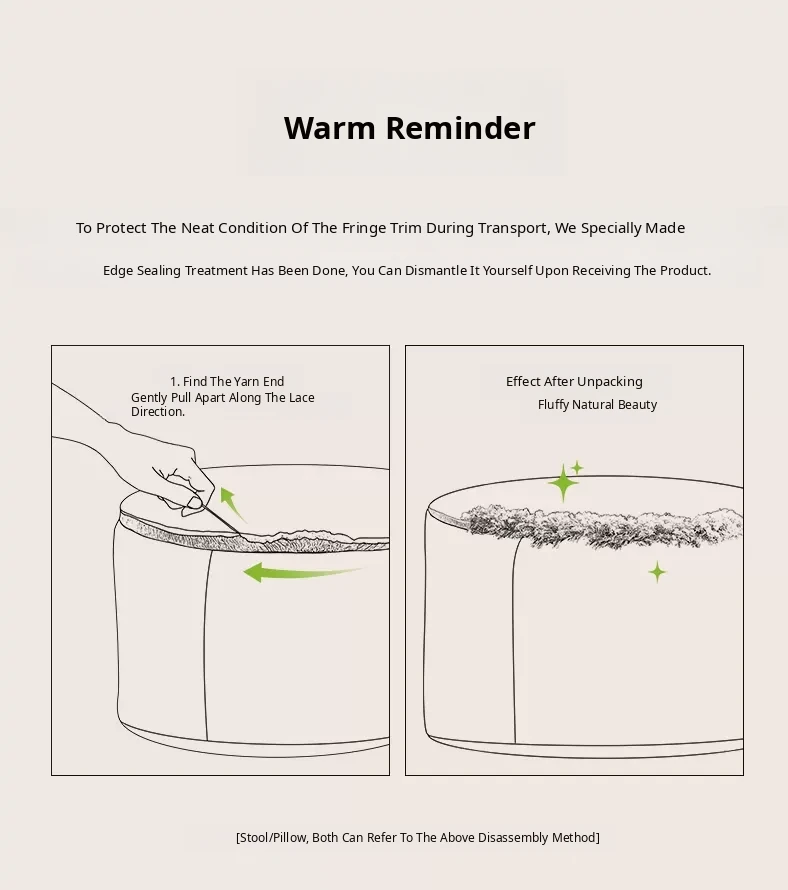 Warm Reminder

To Protect The Neat Condition Of The Fringe Trim During Transport, We Specially Made

Edge Sealing Treatment Has Been Done, You Can Dismantle It Yourself Upon Receiving The Product.

1. Find The Yarn End
Gently Pull Apart Along The Lace Direction.

Effect After Unpacking
Fluffy Natural Beauty

[Stool/Pillow, Both Can Refer To The Above Disassembly Method]