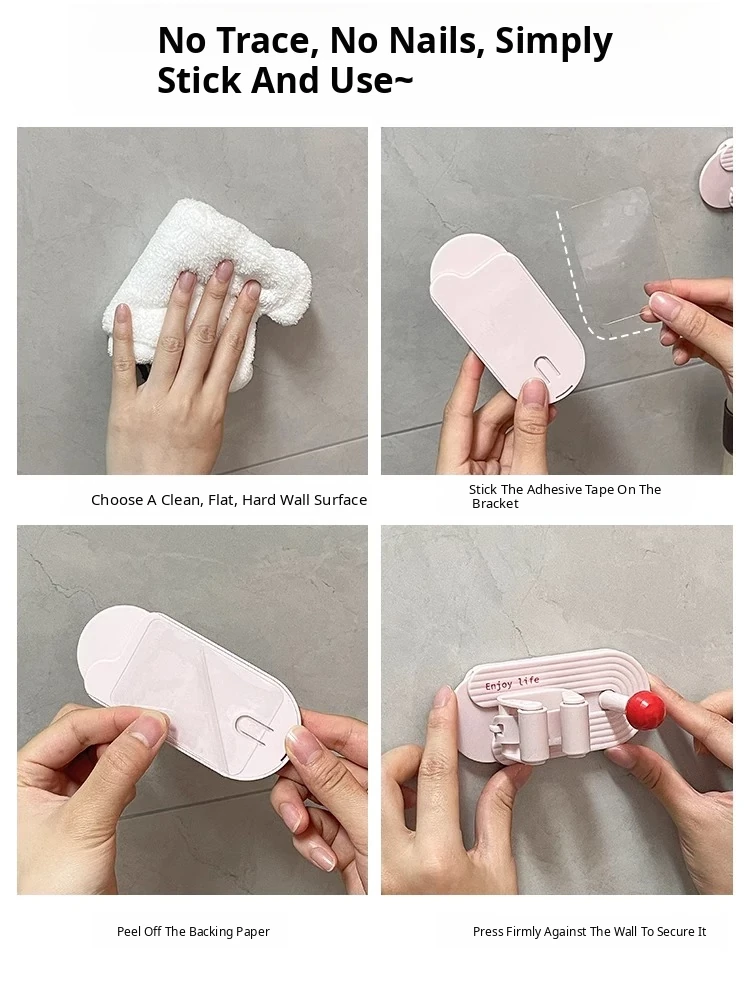 No Trace, No Nails, Simply Stick And Use~

Choose A Clean, Flat, Hard Wall Surface

Stick The Adhesive Tape On The Bracket

Enjoy life

Peel Off The Backing Paper

Press Firmly Against The Wall To Secure It