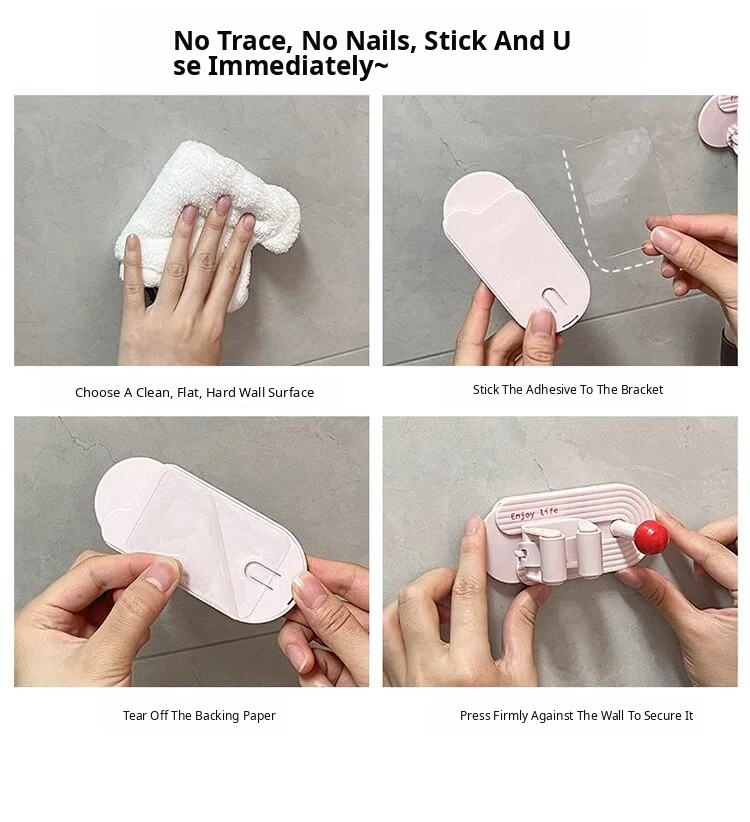 No Trace, No Nails, Stick And U
se Immediately~

Choose A Clean, Flat, Hard Wall Surface

Stick The Adhesive To The Bracket

Tear Off The Backing Paper

Enjoy life

Press Firmly Against The Wall To Secure It