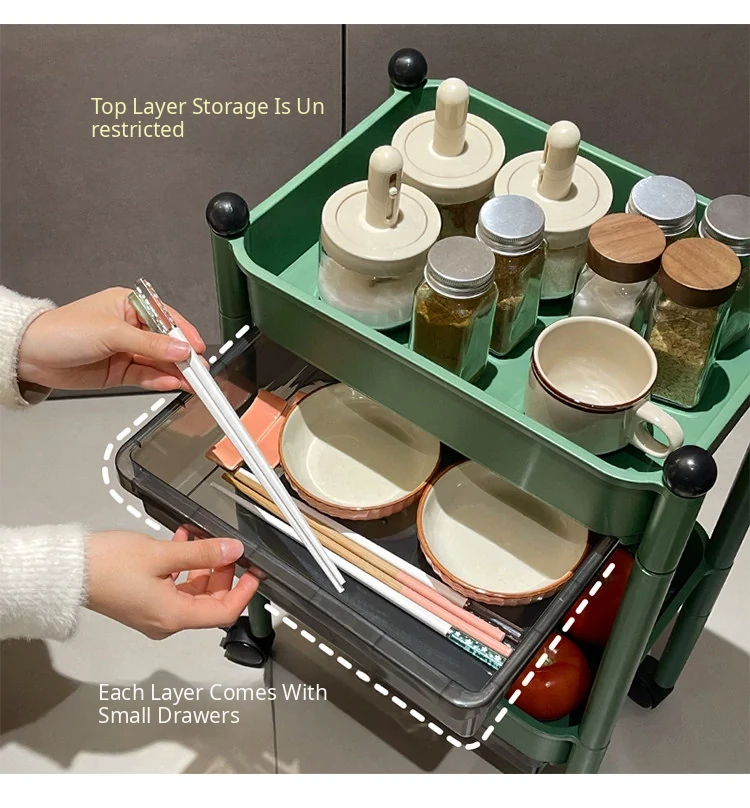 Top Layer Storage Is Un restricted

Each Layer Comes With Small Drawers