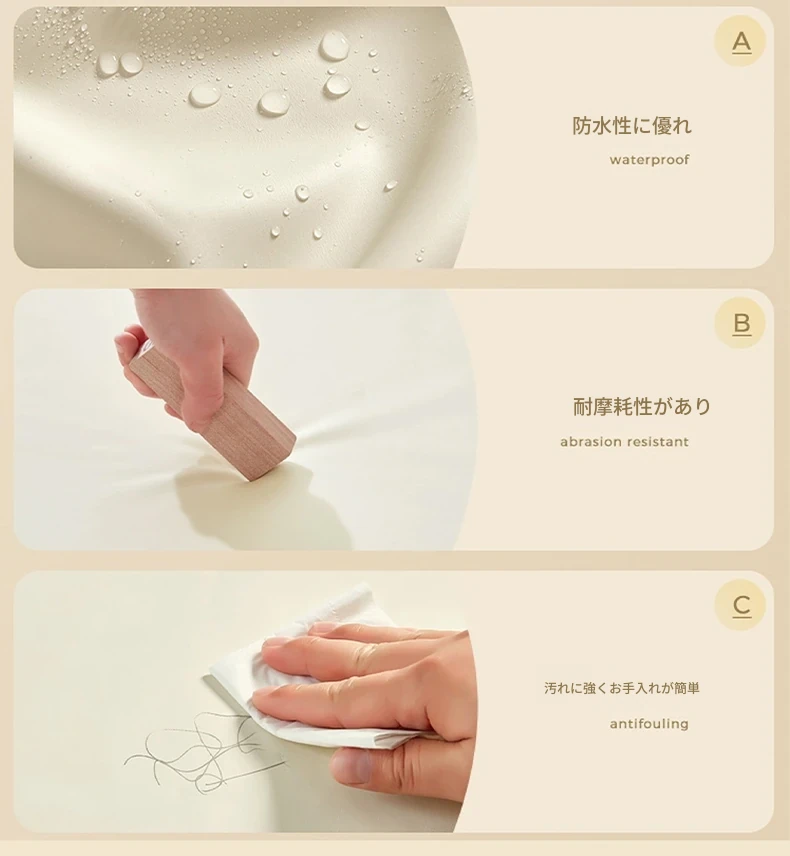 A

防水性に優れ

waterproof

B

耐摩耗性があり

abrasion resistant

C

汚れに強くお手入れが簡単

antifouling