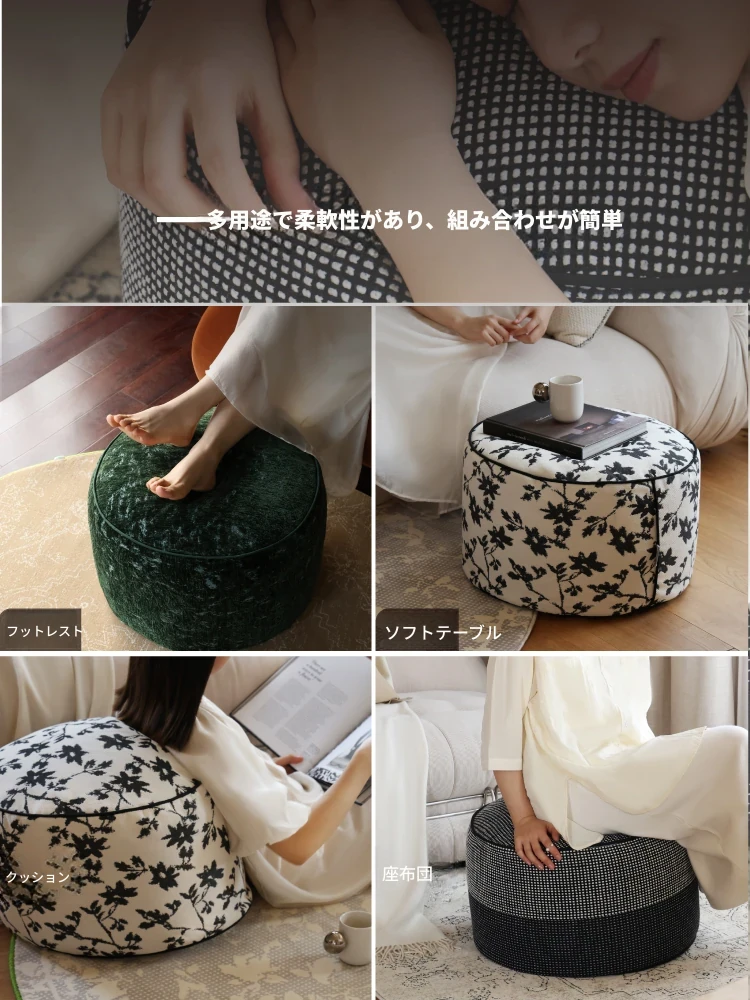 ——多用途で柔軟性があり、組み合わせが簡単

フットレスト

ソフトテーブル

クッション

座布団