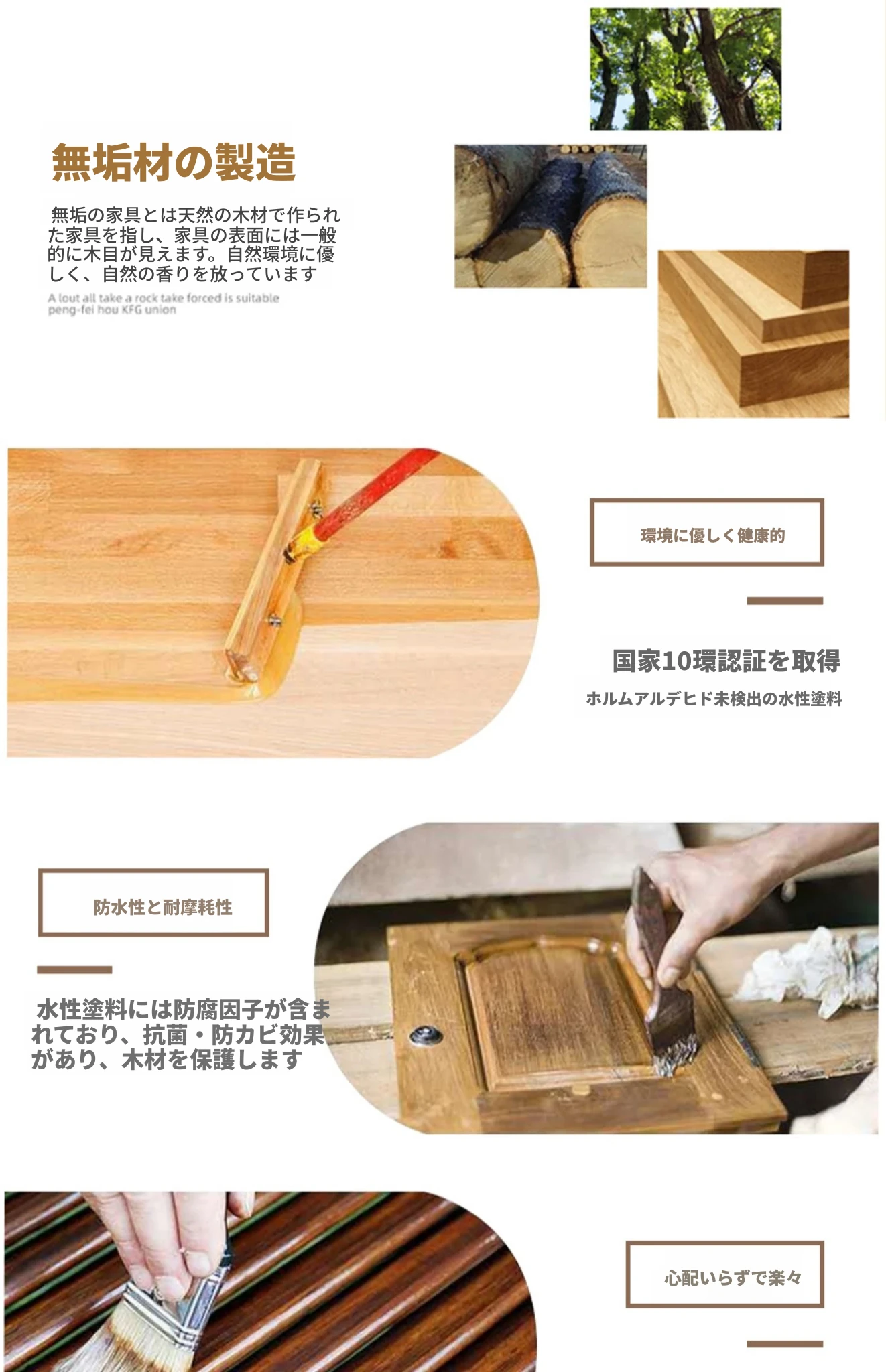 無垢材の製造

無垢の家具とは天然の木材で作られた家具を指し、家具の表面には一般的に木目が見えます。自然環境に優しく、自然の香りを放っています

A lout all take a rock take forced is suitable
peng-fei hou KFG union

環境に優しく健康的

国家10環認証を取得

ホルムアルデヒド未検出の水性塗料

防水性と耐摩耗性

水性塗料には防腐因子が含まれており、抗菌・防カビ効果があり、木材を保護します

心配いらずで楽々