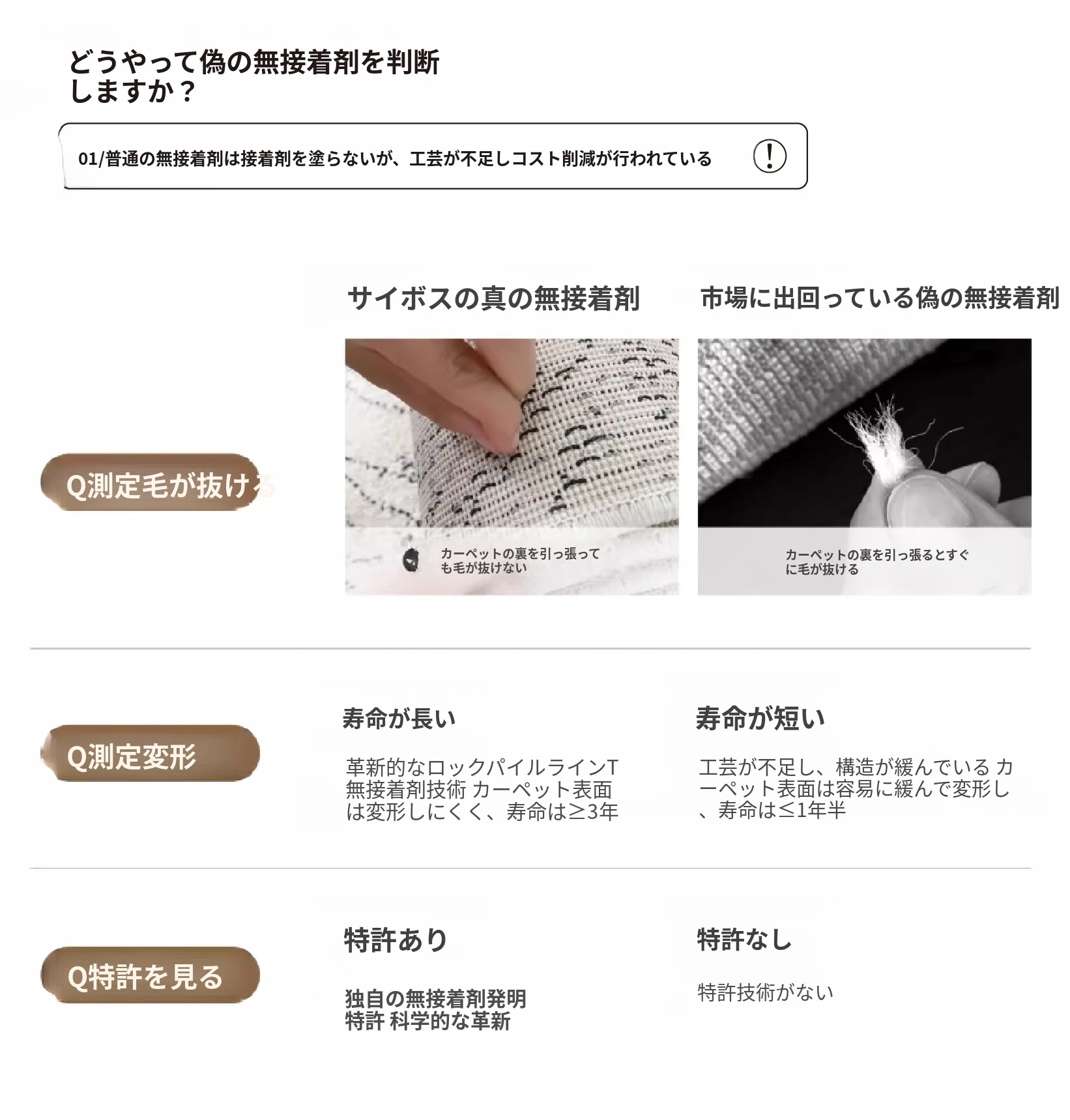 どうやって偽の無接着剤を判断しますか？

01/普通の無接着剤は接着剤を塗らないが、工芸が不足しコスト削減が行われている

!

サイボスの真の無接着剤

市場に出回っている偽の無接着剤

Q測定毛が抜ける

カーペットの裏を引っ張っても毛が抜けない

カーペットの裏を引っ張るとすぐに毛が抜ける

Q測定変形

寿命が長い

革新的なロックパイルラインT無接着剤技術 カーペット表面は変形しにくく、寿命は≥3年

寿命が短い

工芸が不足し、構造が緩んでいる カーペット表面は容易に緩んで変形し、寿命は≤1年半

Q特許を見る

特許あり

独自の無接着剤発明特許 科学的な革新

特許なし

特許技術がない