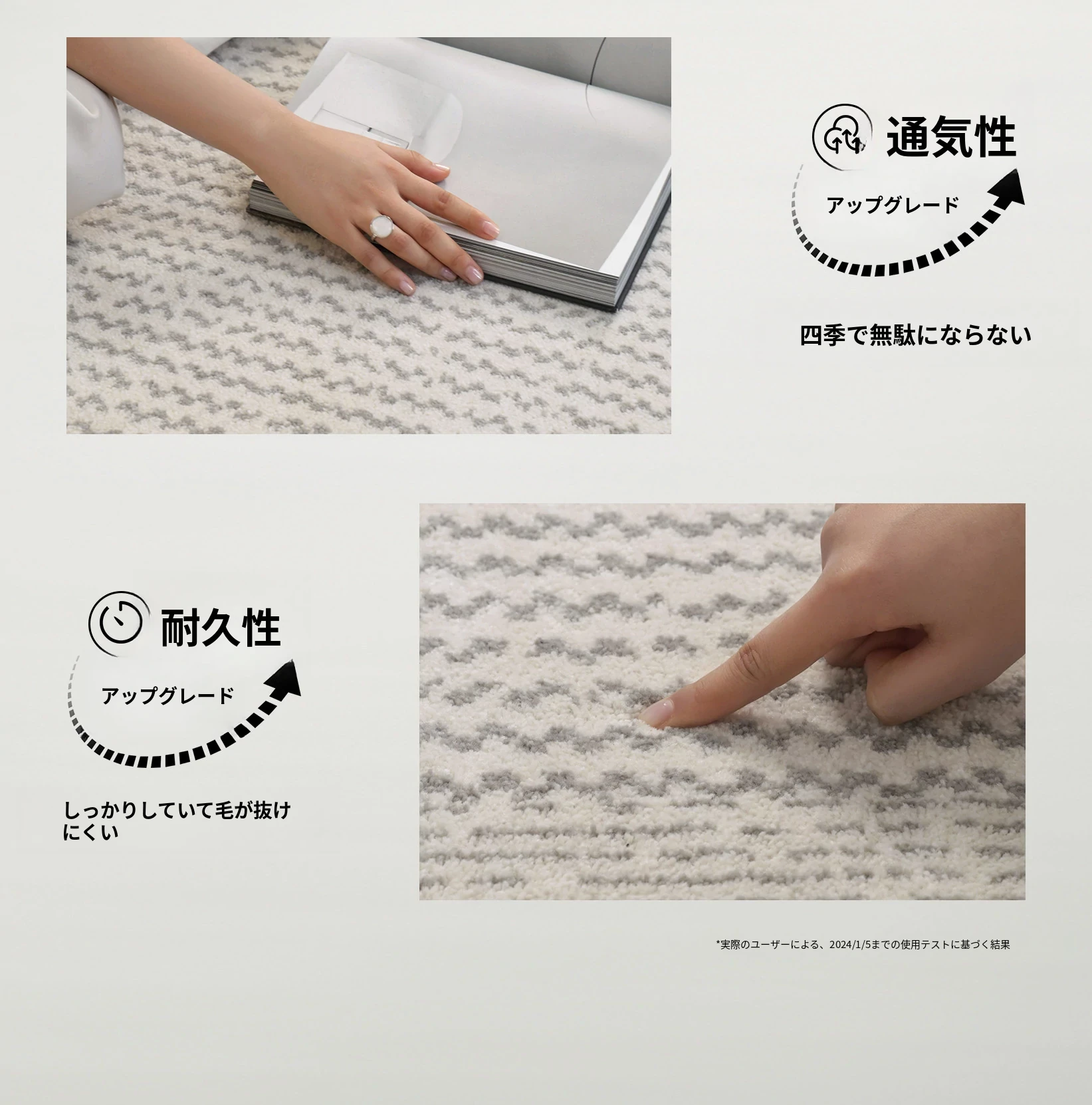 通気性

アップグレード

四季で無駄にならない

耐久性

アップグレード

しっかりしていて毛が抜けにくい

*実際のユーザーによる、2024/1/5までの使用テストに基づく結果