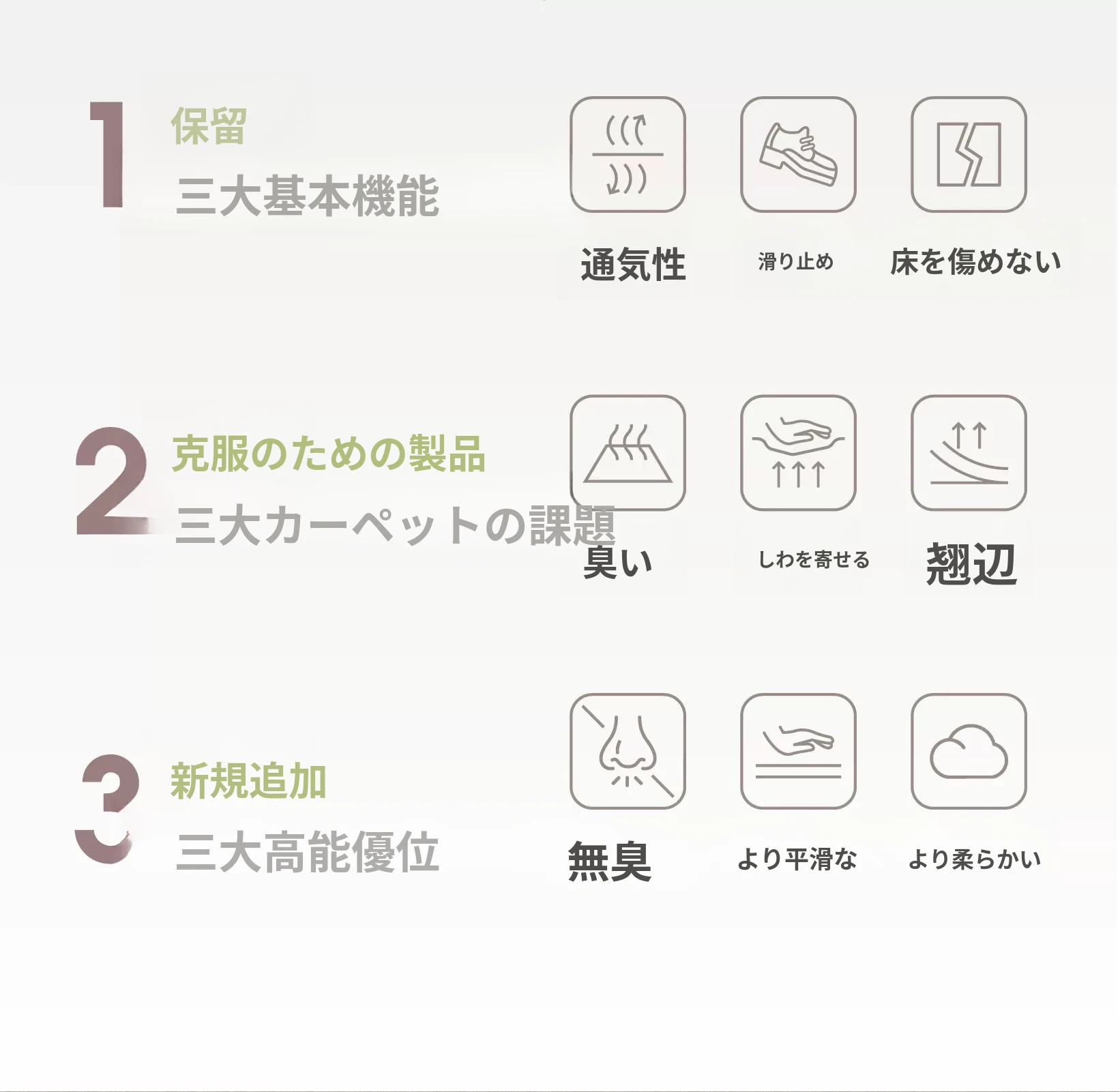 1 保留
三大基本機能

通気性
滑り止め
床を傷めない

2 克服のための製品
三大カーペットの課題

臭い
しわを寄せる
翘辺

3 新規追加
三大高能優位

無臭
より平滑な
より柔らかい