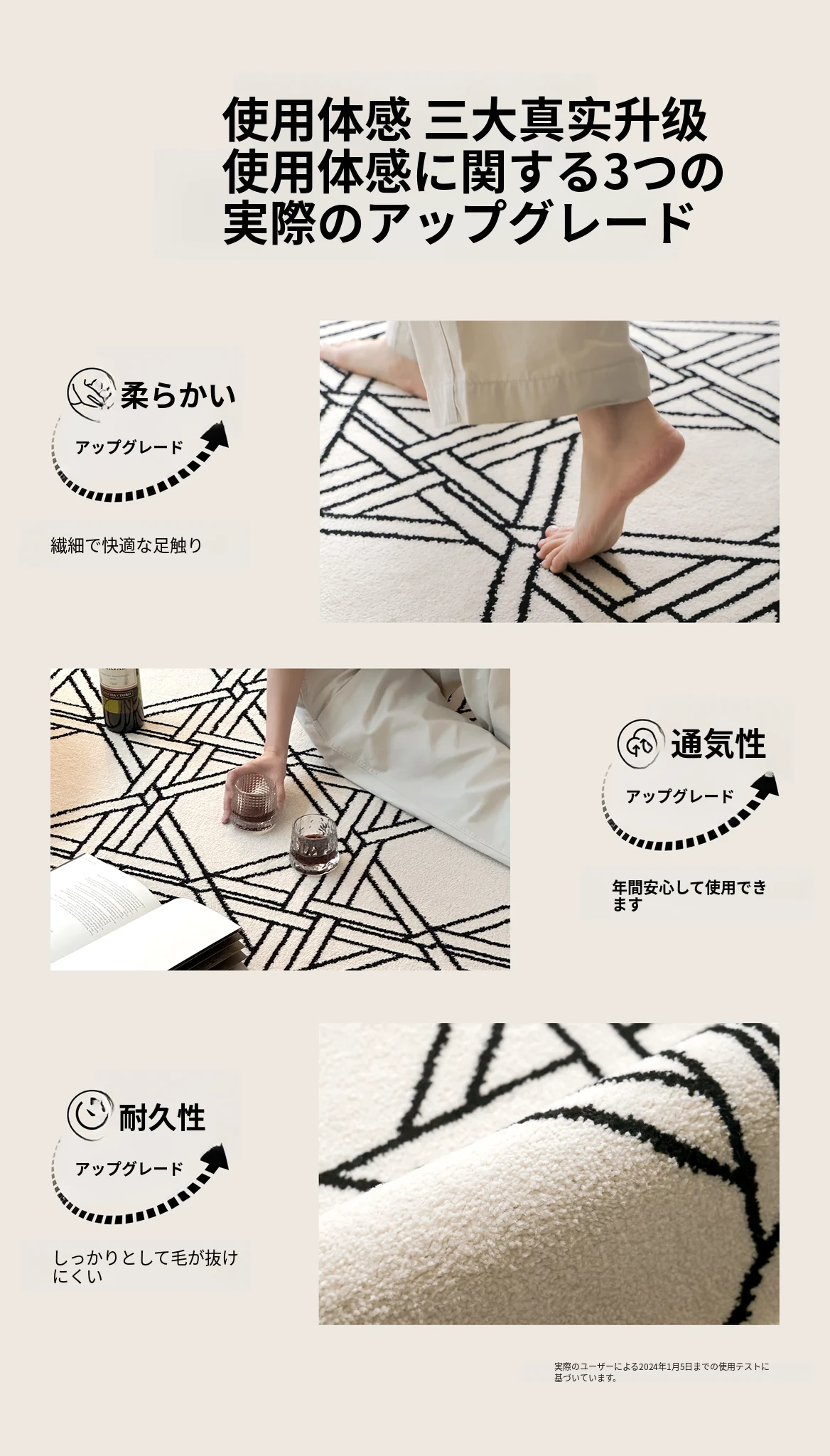 使用体感 三大真实升级
使用体感に関する3つの実際のアップグレード

柔らかい

アップグレード

繊細で快適な足触り

通気性

アップグレード

年間安心して使用できます

耐久性

アップグレード

しっかりとして毛が抜けにくい

実際のユーザーによる2024年1月5日までの使用テストに基づいています。