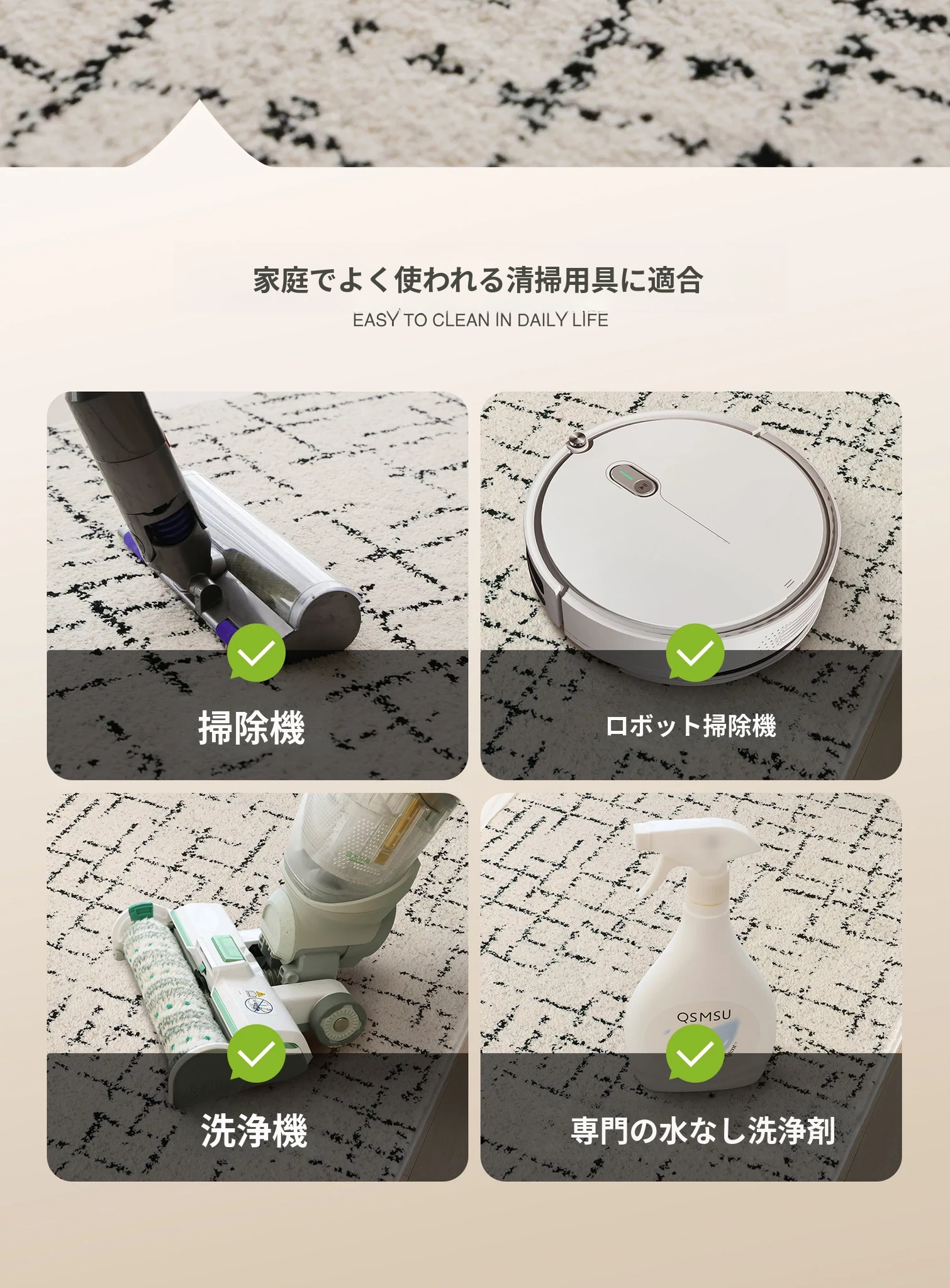 家庭でよく使われる清掃用具に適合

EASY TO CLEAN IN DAILY LIFE

掃除機

ロボット掃除機

洗浄機

QSMSU

専門の水なし洗浄剤