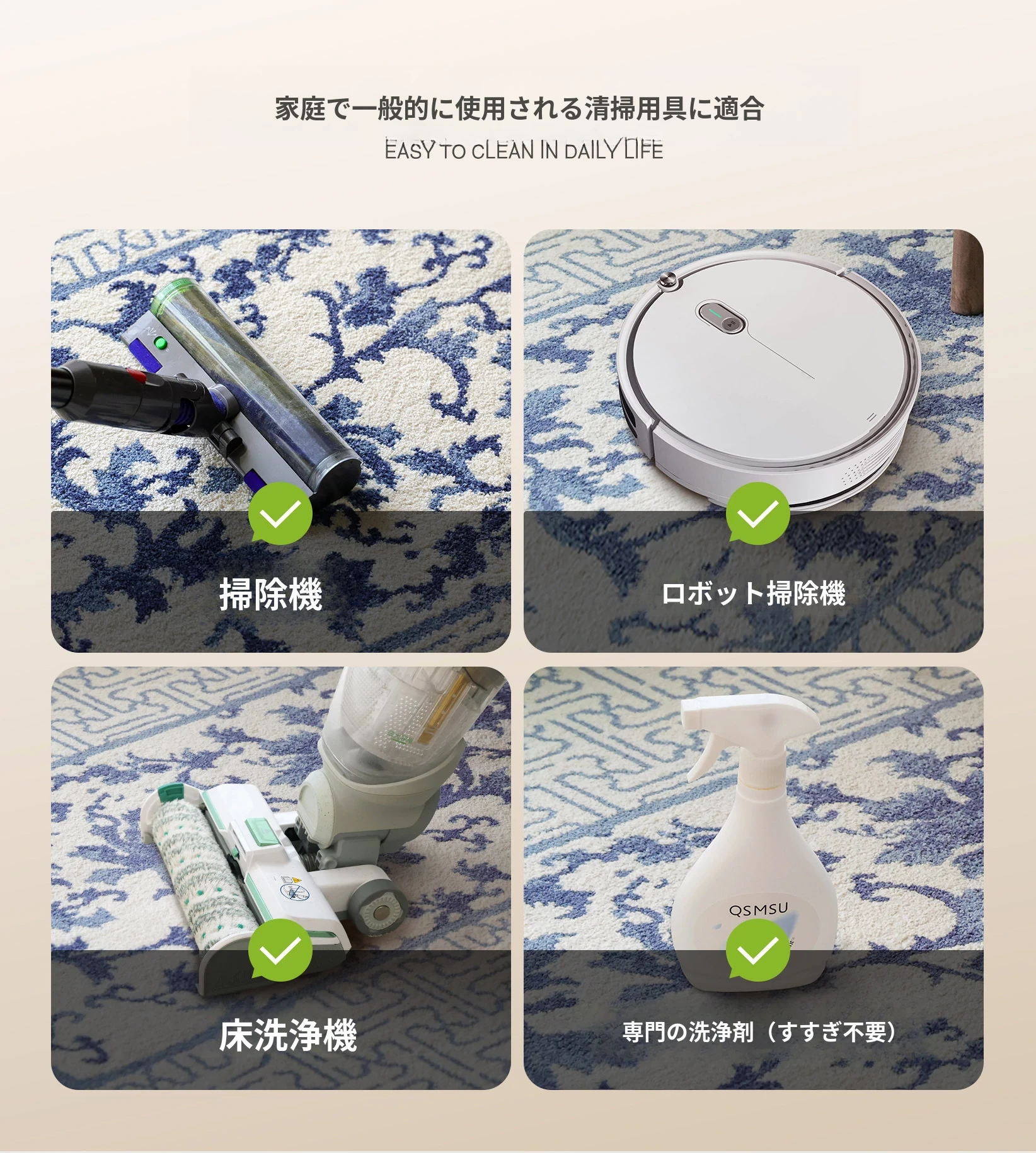 家庭で一般的に使用される清掃用具に適合

EASY TO CLEAN IN DAILY LIFE

掃除機

ロボット掃除機

床洗浄機

QSMSU

専門の洗浄剤（すすぎ不要）