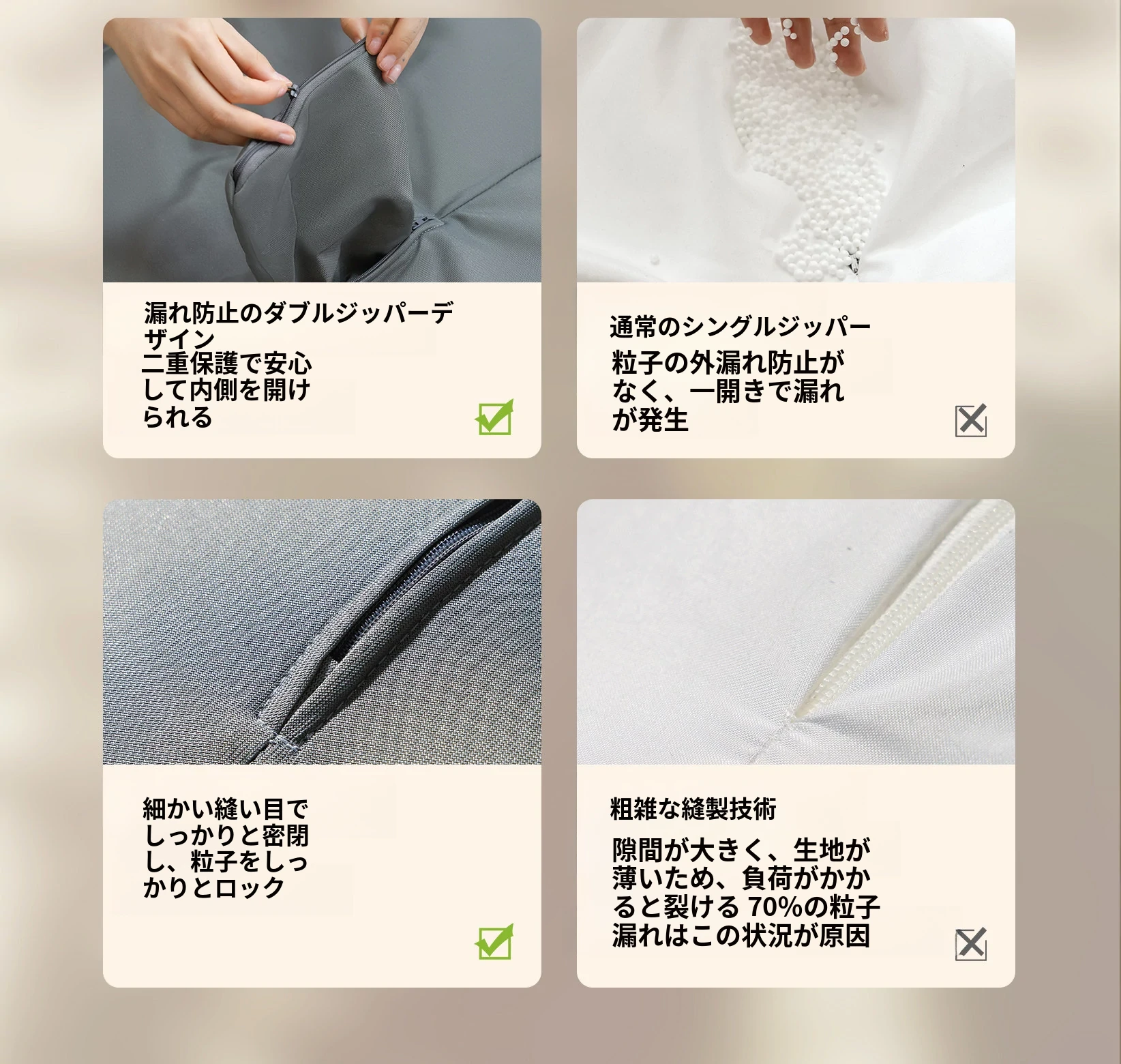 漏れ防止のダブルジッパーデザイン
二重保護で安心して内側を開けられる

通常のシングルジッパー
粒子の外漏れ防止がなく、一開きで漏れが発生

細かい縫い目でしっかりと密閉し、粒子をしっかりとロック

粗雑な縫製技術
隙間が大きく、生地が薄いため、負荷がかかると裂ける 70%の粒子漏れはこの状況が原因