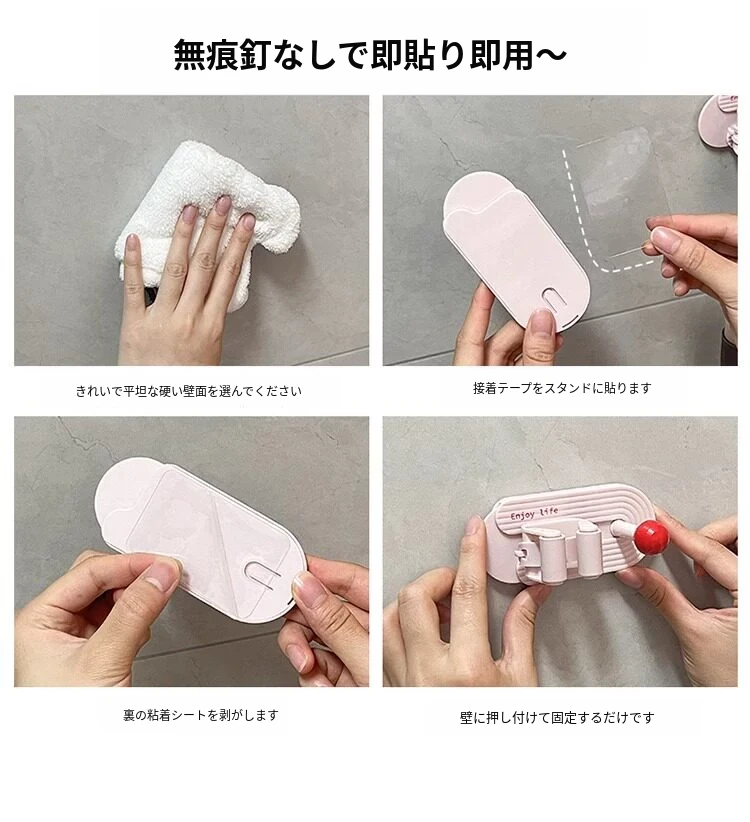 無痕釘なしで即貼り即用～

きれいで平坦な硬い壁面を選んでください

接着テープをスタンドに貼ります

Enjoy life

裏の粘着シートを剥がします

壁に押し付けて固定するだけです