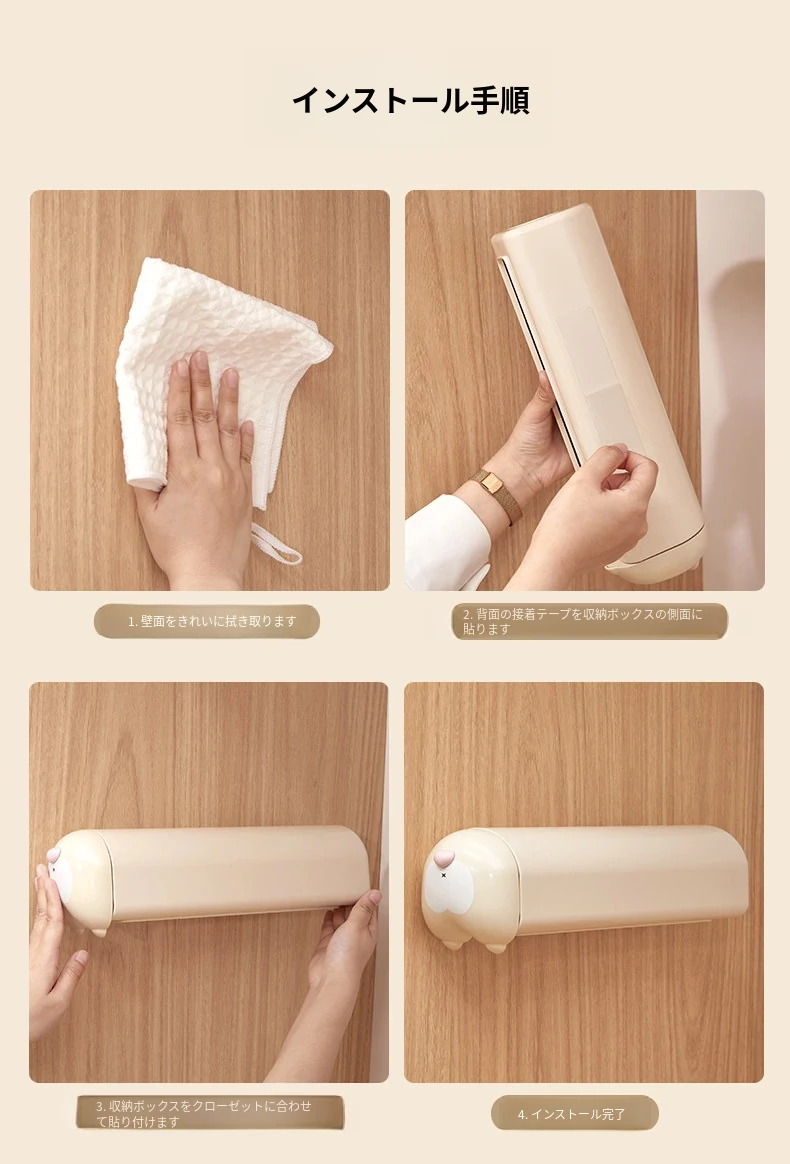 インストール手順

1. 壁面をきれいに拭き取ります

2. 背面の接着テープを収納ボックスの側面に貼ります

3. 収納ボックスをクローゼットに合わせて貼り付けます

4. インストール完了